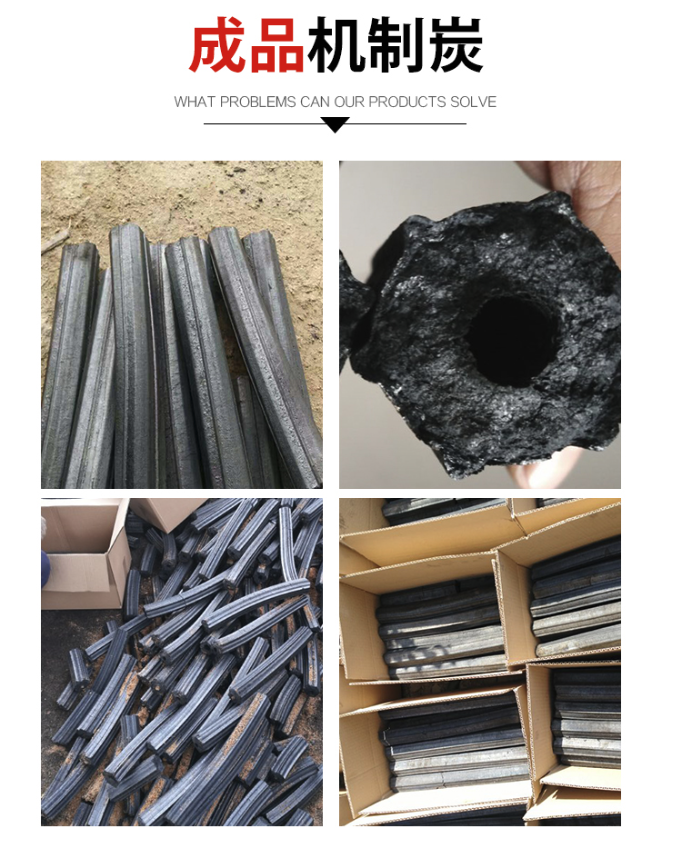 成品机制炭

WHAT PROBLEMS CAN OUR PRODUCTS SOLVE